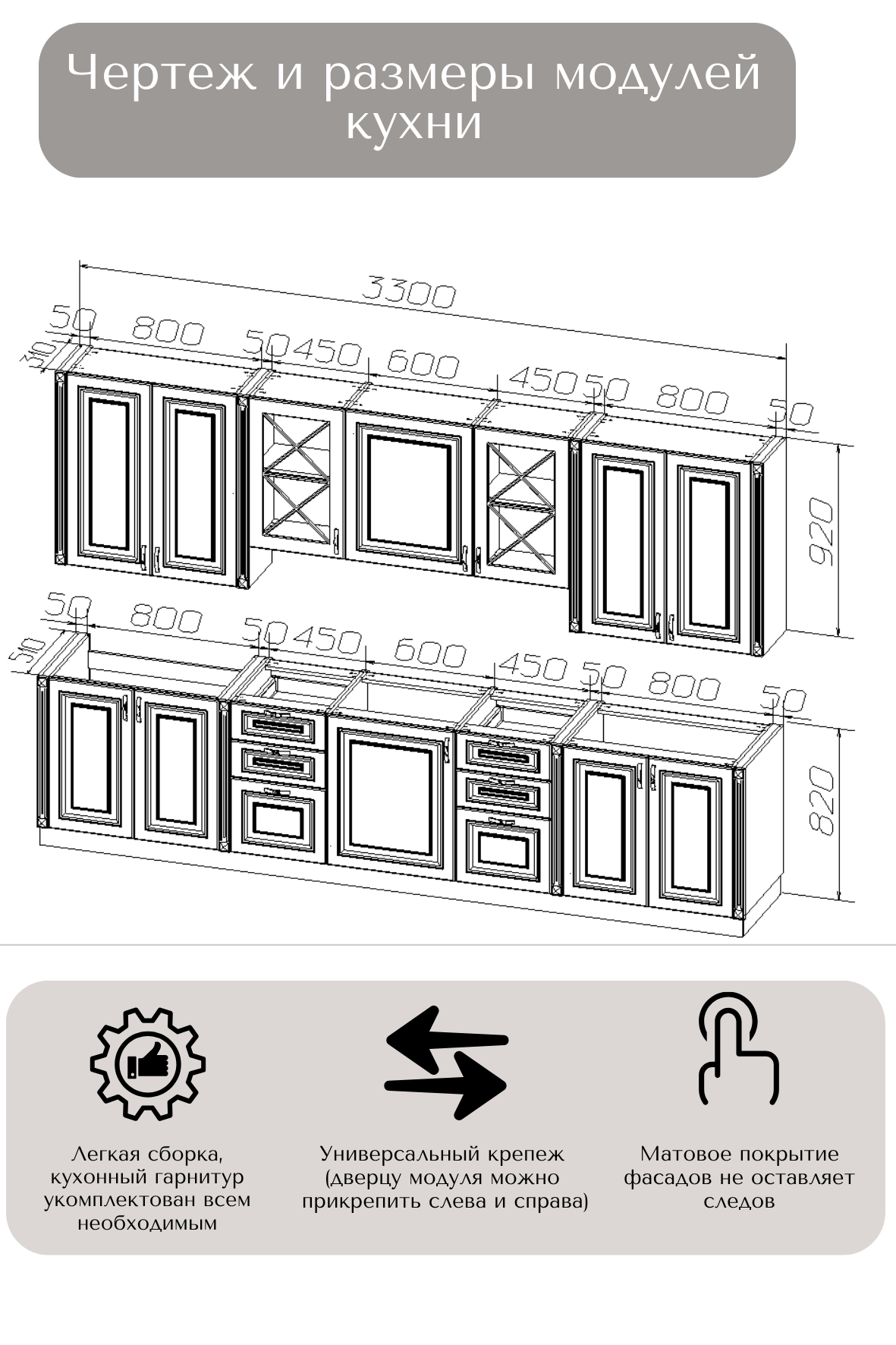 Чертеж и размеры модулей кухни

3300
50 800 50 450 600 450 50 800 50
310
920

50 800 50 450 600 450 50 800 50
510
820

Легкая сборка, кухонный гарнитур укомплектован всем необходимым

Универсальный крепеж (дверцу модуля можно прикрепить слева и справа)

Матовое покрытие фасадов не оставляет следов